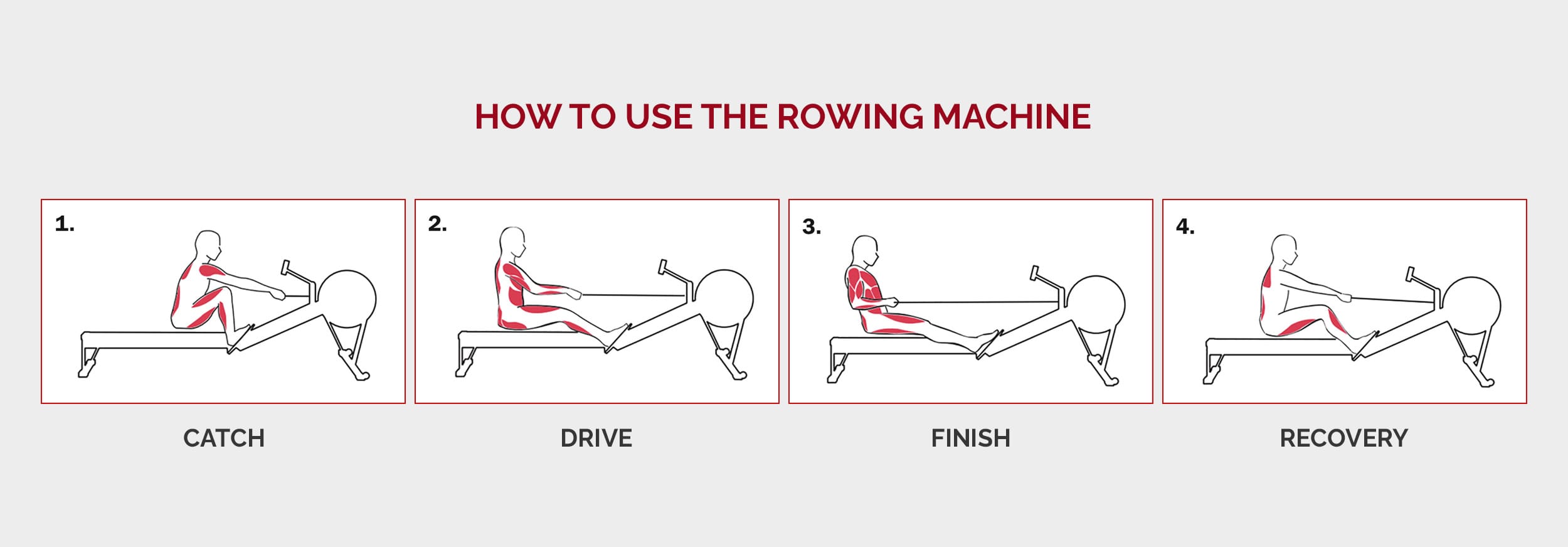 HOW TO USE THE ROWING MACHINE

1.

CATCH

2.

DRIVE

3.

FINISH

4.

RECOVERY